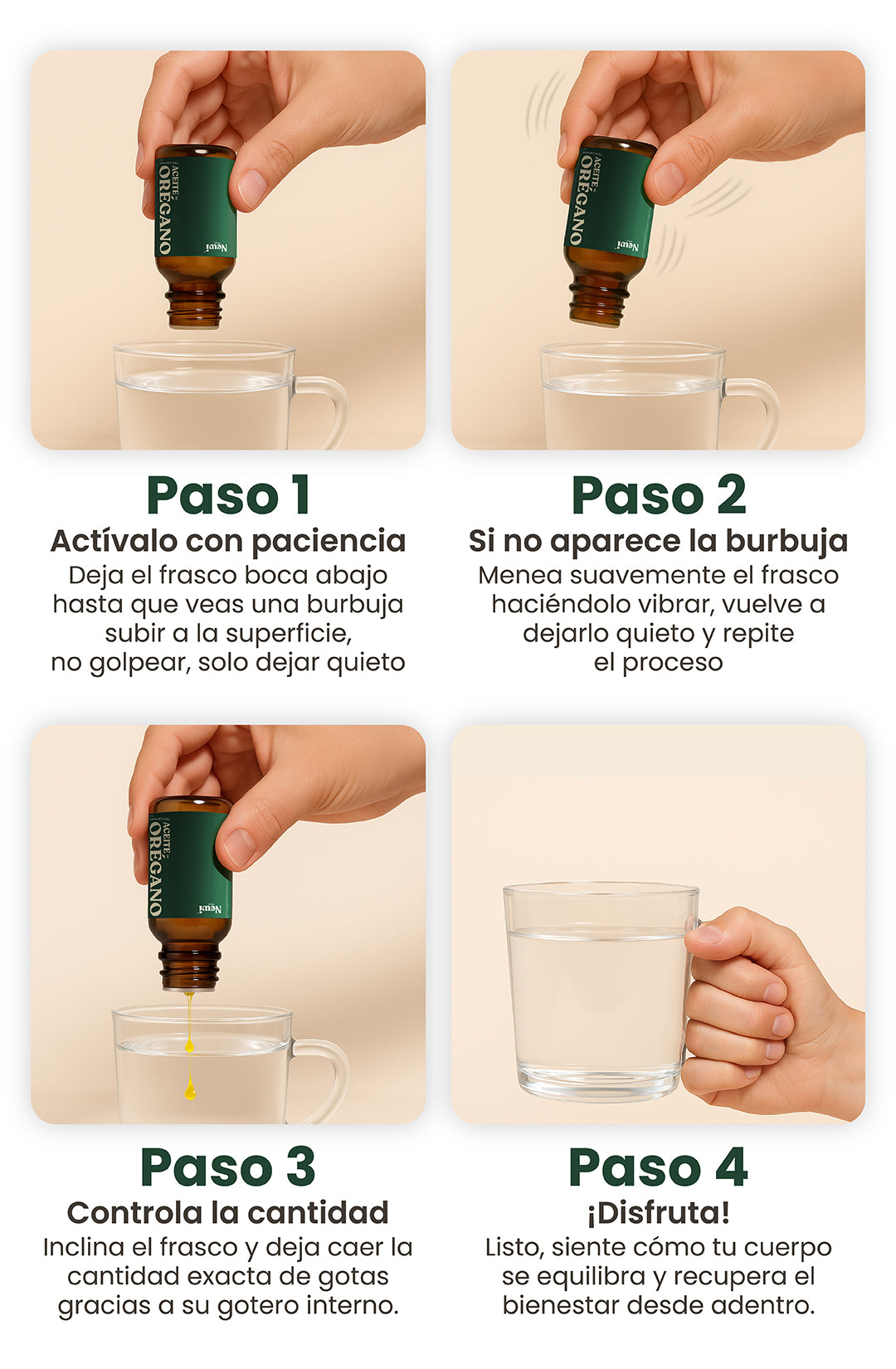 ACEITE DE
ORÉGANO
Newi

Paso 1
Actívalo con paciencia
Deja el frasco boca abajo hasta que veas una burbuja subir a la superficie, no golpear, solo dejar quieto

ACEITE DE
ORÉGANO
Newi

Paso 2
Si no aparece la burbuja
Menea suavemente el frasco haciéndolo vibrar, vuelve a dejarlo quieto y repite el proceso

ACEITE DE
ORÉGANO
Newi

Paso 3
Controla la cantidad
Inclina el frasco y deja caer la cantidad exacta de gotas gracias a su gotero interno.

Paso 4
¡Disfruta!
Listo, siente cómo tu cuerpo se equilibra y recupera el bienestar desde adentro.